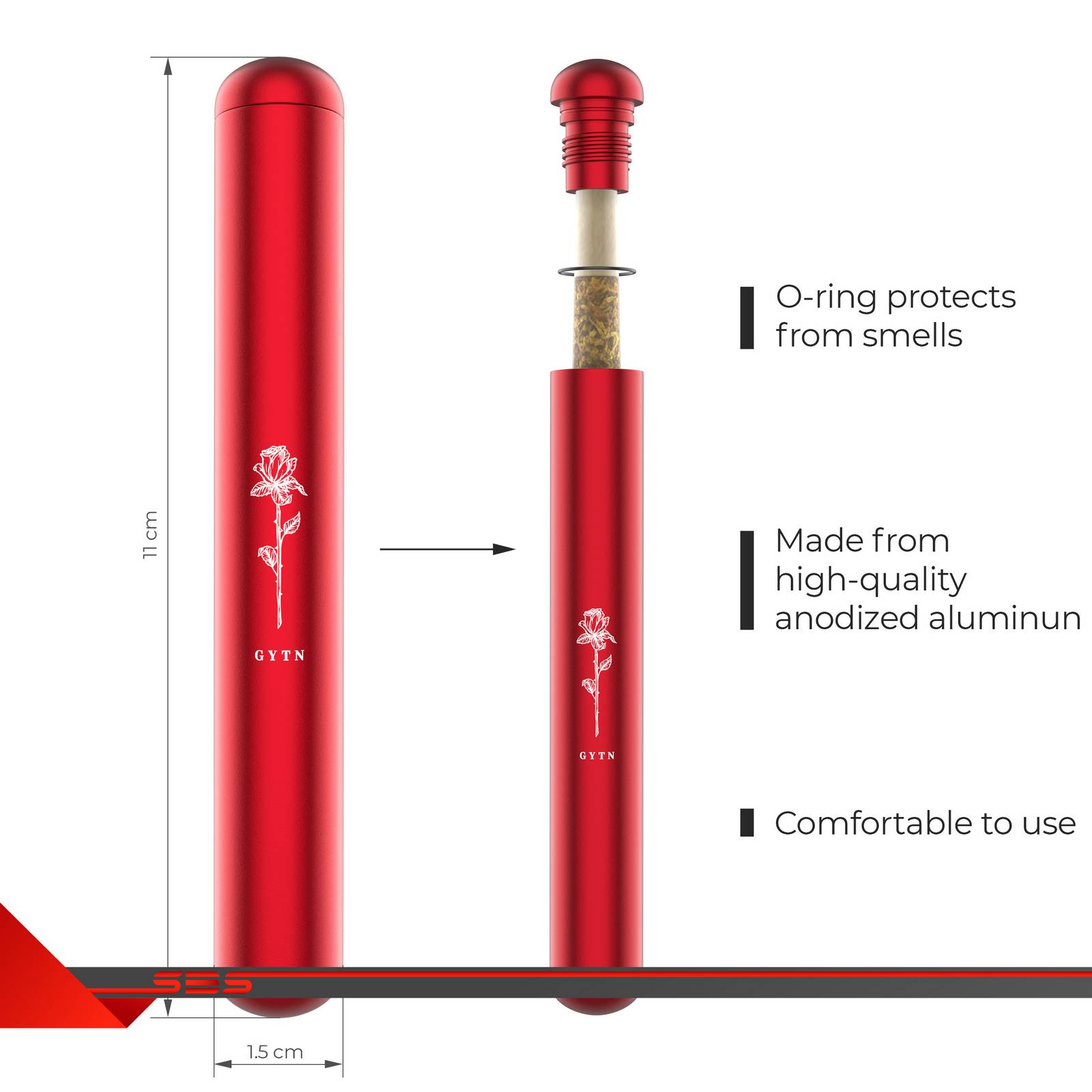 11 cm

GYTN

GYTN

O-ring protects from smells

Made from high-quality anodized aluminun

Comfortable to use

SBS

1.5 cm