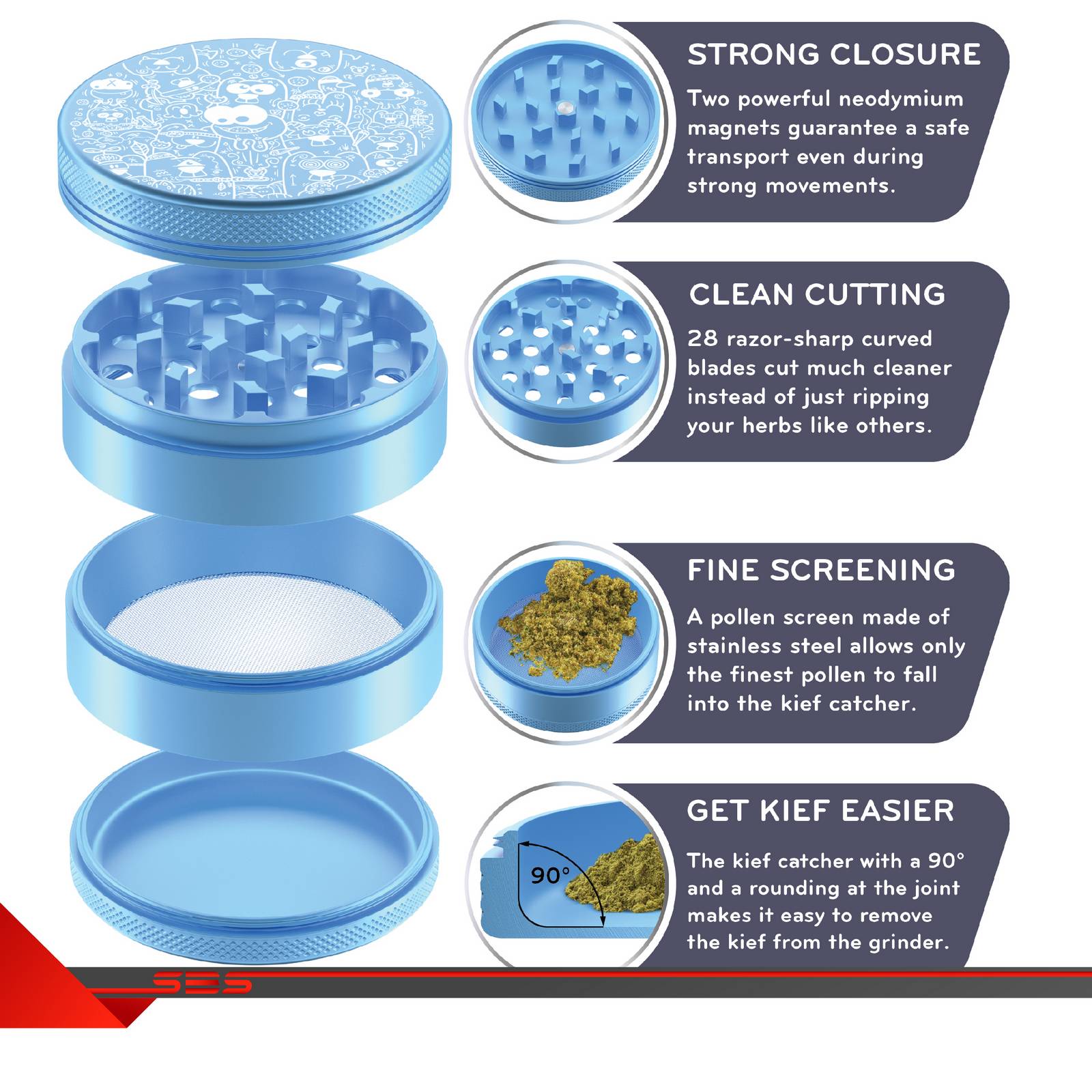 STRONG CLOSURE

Two powerful neodymium magnets guarantee a safe transport even during strong movements.

CLEAN CUTTING

28 razor-sharp curved blades cut much cleaner instead of just ripping your herbs like others.

FINE SCREENING

A pollen screen made of stainless steel allows only the finest pollen to fall into the kief catcher.

GET KIEF EASIER

90°

The kief catcher with a 90° and a rounding at the joint makes it easy to remove the kief from the grinder.

SBS