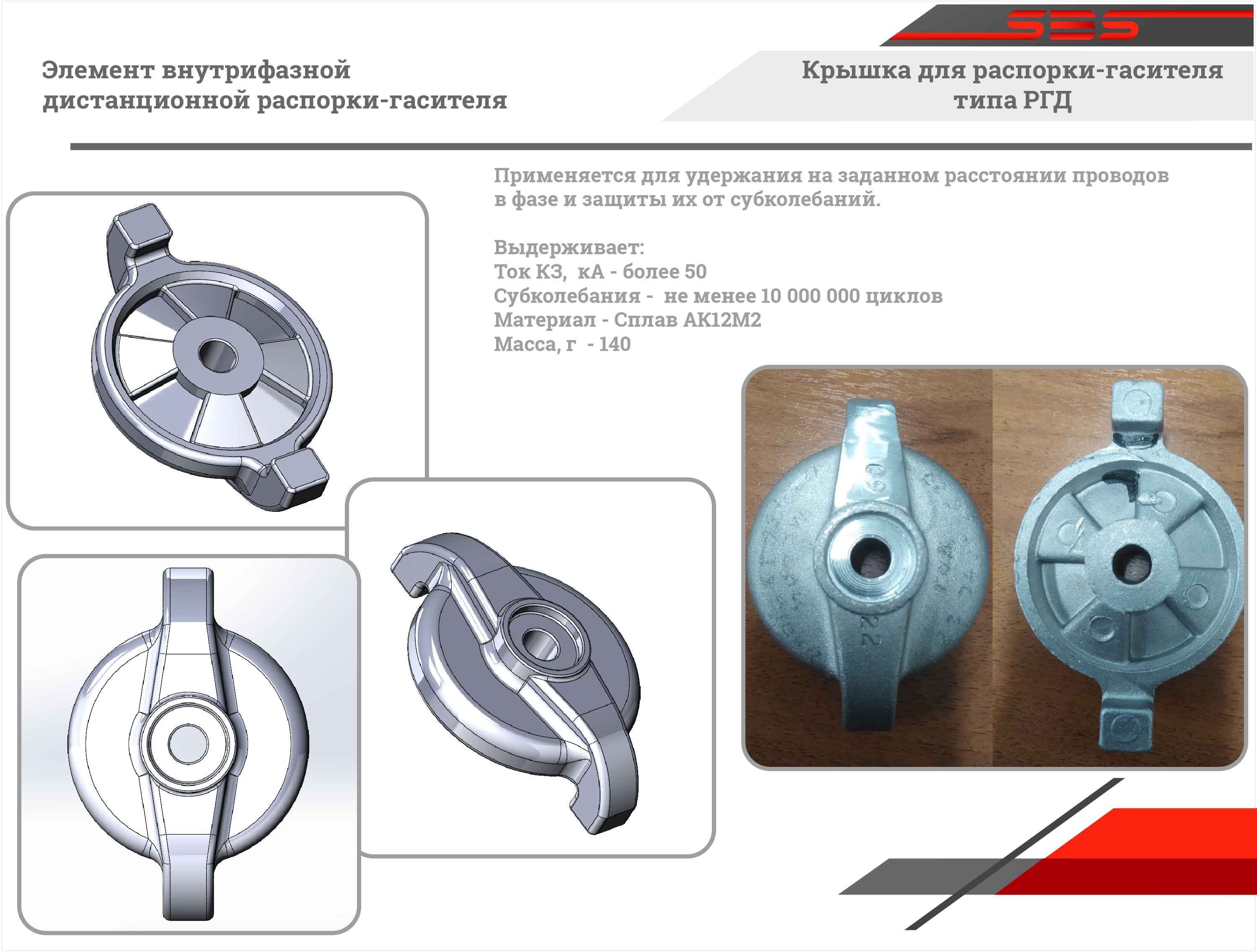 SBS

Элемент внутрифазной дистанционной распорки-гасителя

Крышка для распорки-гасителя типа РГД

Применяется для удержания на заданном расстоянии проводов в фазе и защиты их от субколебаний.

Выдерживает:
Ток КЗ, кА - более 50
Субколебания - не менее 10 000 000 циклов
Материал - Сплав АК12М2
Масса, г - 140

09

22